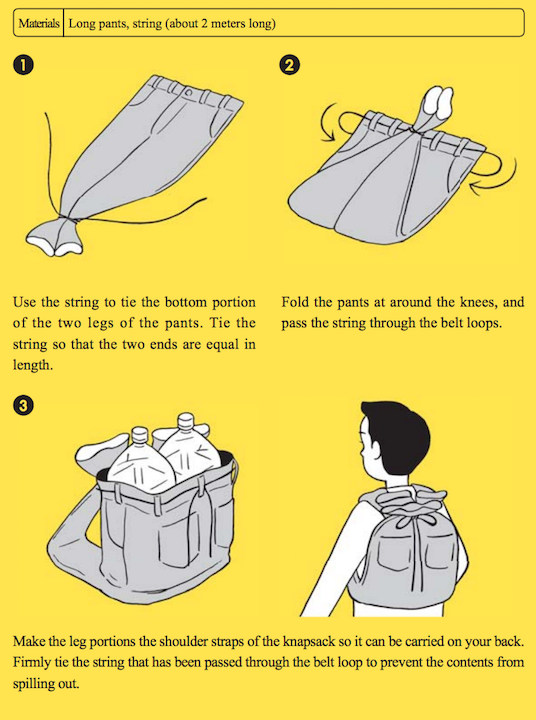 | Materials | Long pants, string (about 2 meters long) |
|---|---|

1

2

Use the string to tie the bottom portion of the two legs of the pants. Tie the string so that the two ends are equal in length.

Fold the pants at around the knees, and pass the string through the belt loops.

3

Make the leg portions the shoulder straps of the knapsack so it can be carried on your back. Firmly tie the string that has been passed through the belt loop to prevent the contents from spilling out.